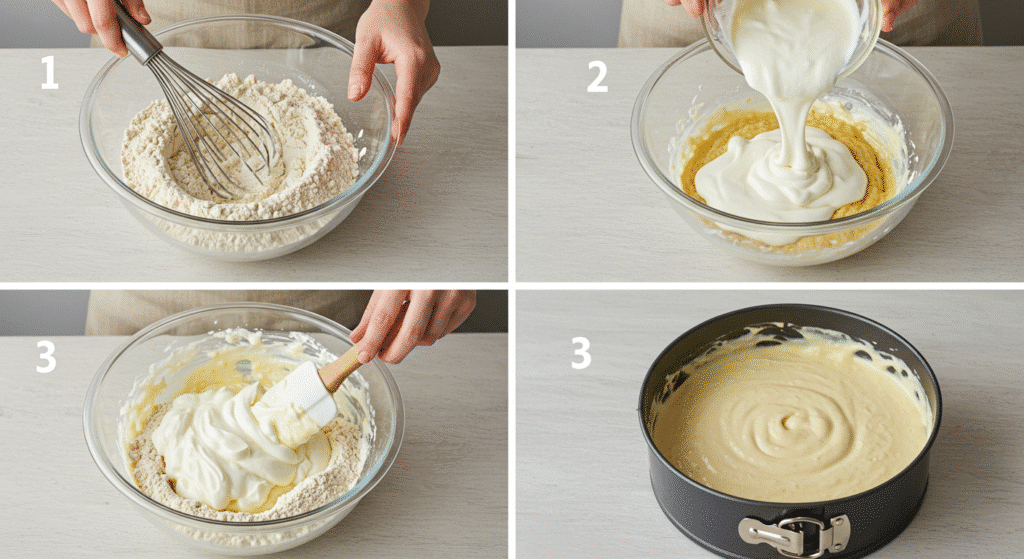 1

2

3

3